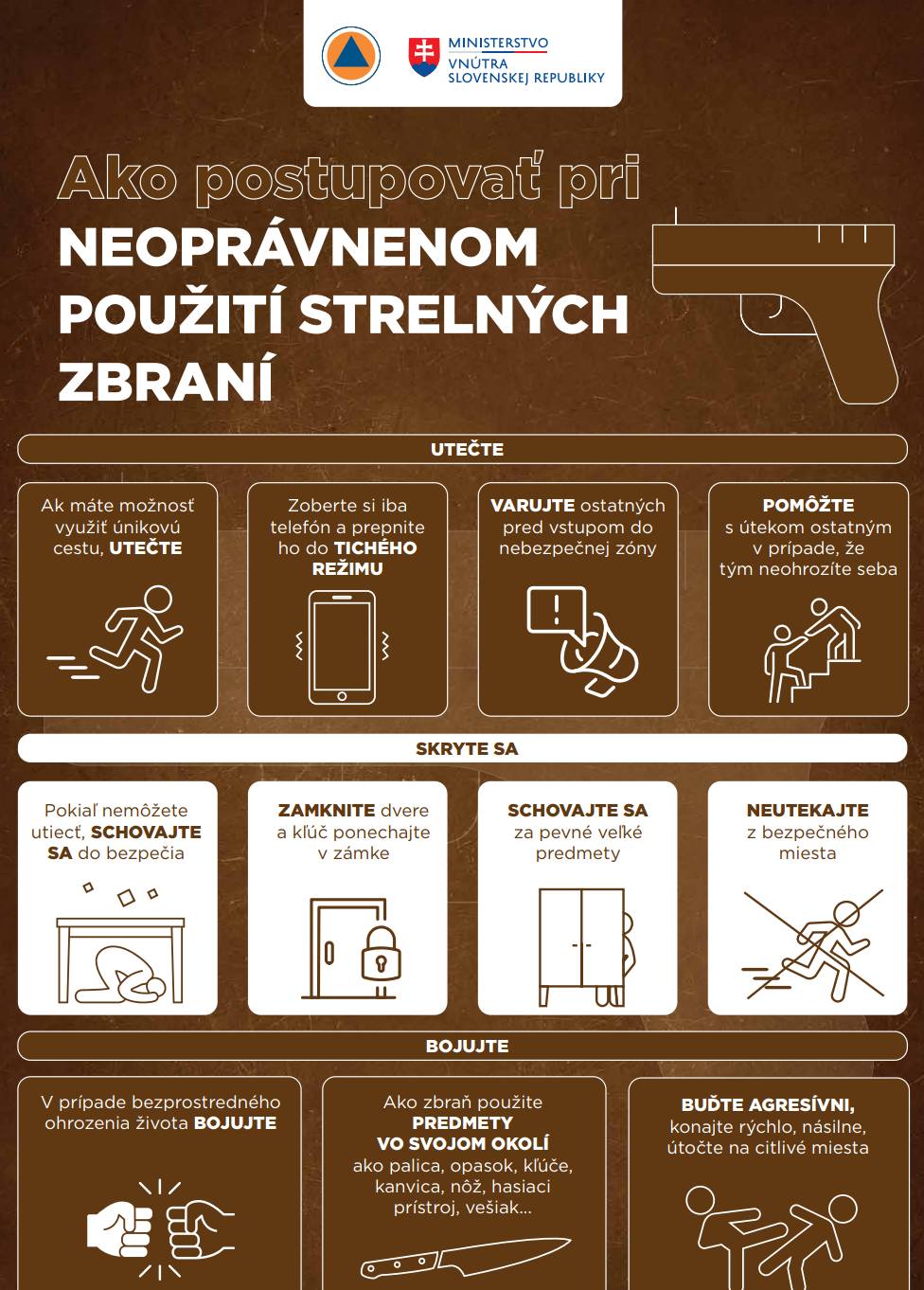 MINISTERSTVO
VNÚTRA
SLOVENSKEJ REPUBLIKY

Ako postupovať pri
NEOPRÁVNENOM POUŽITÍ STRELNÝCH ZBRANÍ

UTEČTE

Ak máte možnosť využiť únikovú cestu, UTEČTE

Zoberte si iba telefón a prepnite ho do TICHÉHO REŽIMU

VARUJTE ostatných pred vstupom do nebezpečnej zóny

POMÔŽTE s útekom ostatným v prípade, že tým neohrozíte seba

SKRYTE SA

Pokiaľ nemôžete utiecť, SCHOVAJTE SA do bezpečia

ZAMKNITE dvere a kľúč ponechajte v zámke

SCHOVAJTE SA za pevné veľké predmety

NEUTEKAJTE z bezpečného miesta

BOJUJTE

V prípade bezprostredného ohrozenia života BOJUJTE

Ako zbraň použite PREDMETY VO SVOJOM OKOLÍ ako palica, opasok, kľúče, kanvica, nôž, hasiaci prístroj, vešiak...

BUĎTE AGRESÍVNI, konajte rýchlo, násilne, útočte na citlivé miesta